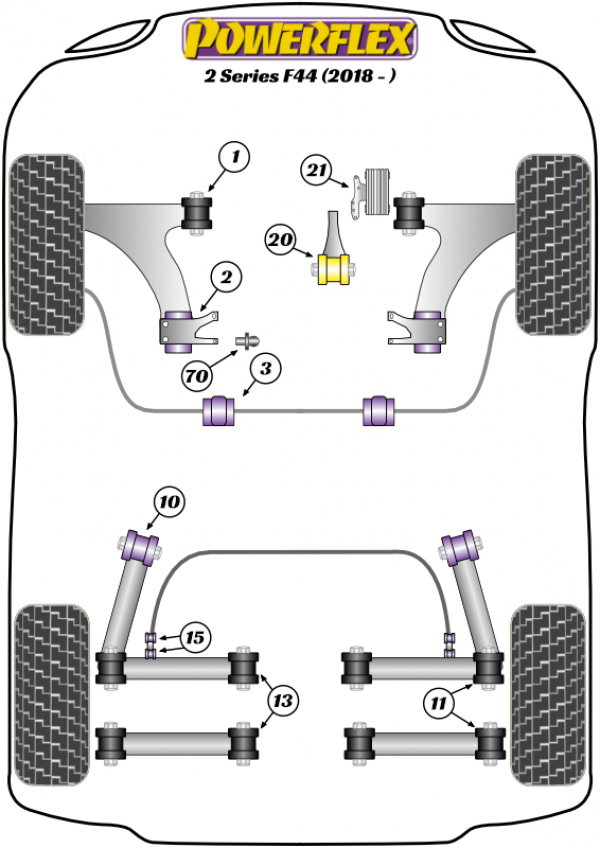 POWERFLEX

2 Series F44 (2018 - )

1

21

20

2

70

3

10

15

13

11